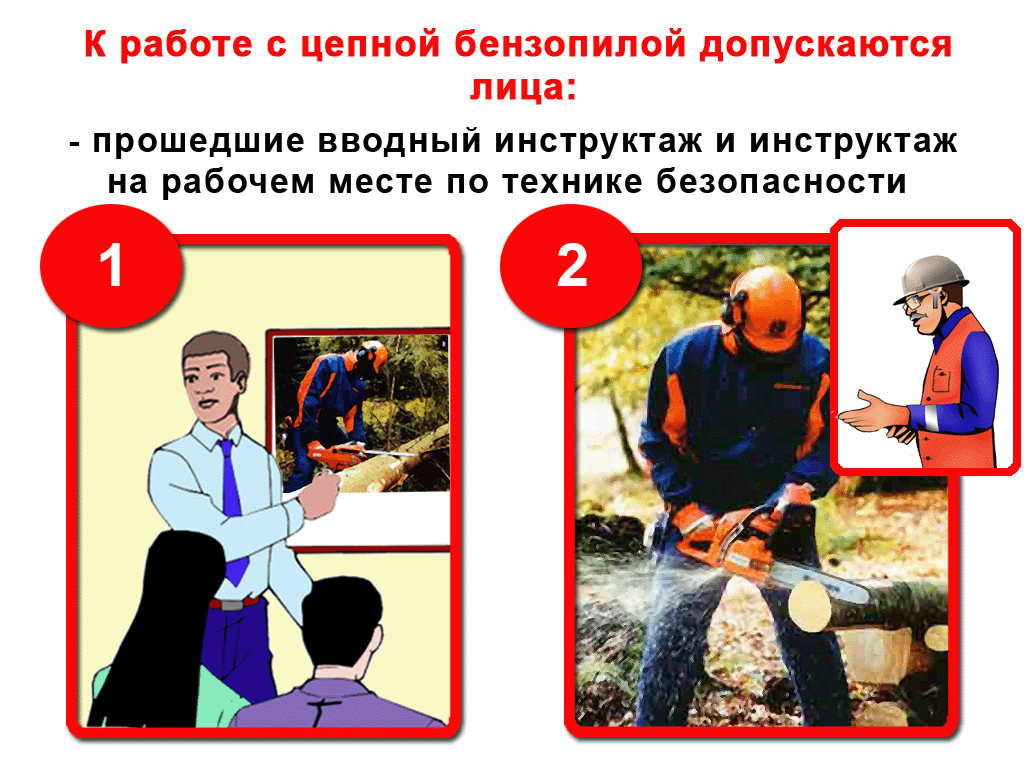 К работе с цепной бензопилой допускаются лица:

- прошедшие вводный инструктаж и инструктаж на рабочем месте по технике безопасности

1

2